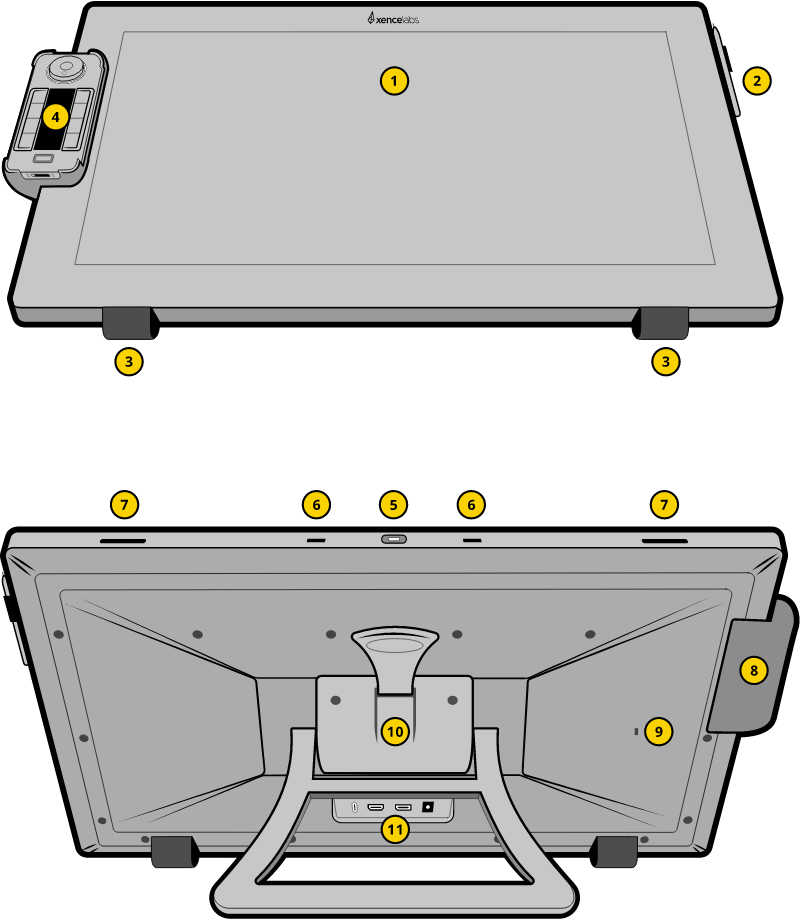 xencelabs

1

2

4

3

3

7

6

5

6

7

8

9

10

11